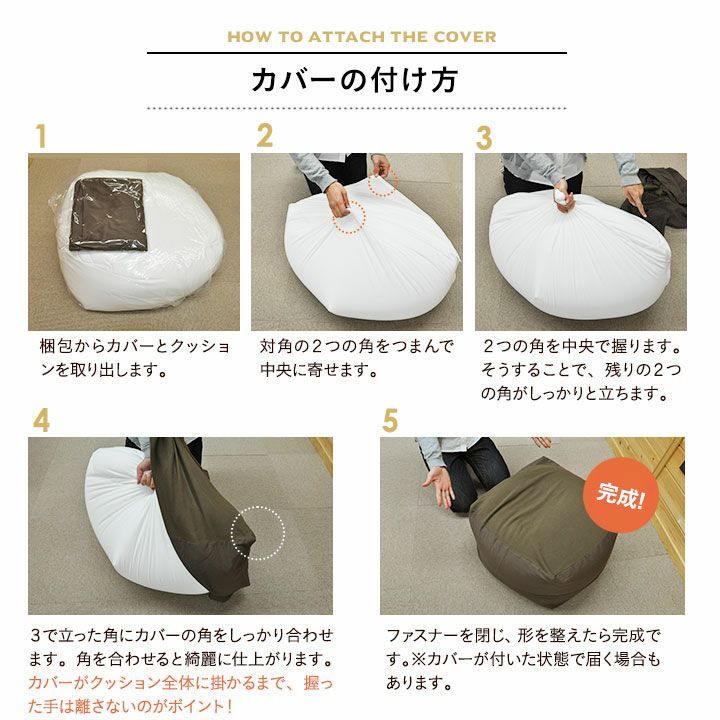 HOW TO ATTACH THE COVER

カバーの付け方

1

梱包からカバーとクッションを取り出します。

2

対角の２つの角をつまんで中央に寄せます。

3

２つの角を中央で握ります。そうすることで、残りの２つの角がしっかりと立ちます。

4

３で立った角にカバーの角をしっかり合わせます。角を合わせると綺麗に仕上がります。カバーがクッション全体に掛かるまで、握った手は離さないのがポイント！

5

完成！

ファスナーを閉じ、形を整えたら完成です。※カバーが付いた状態で届く場合もあります。