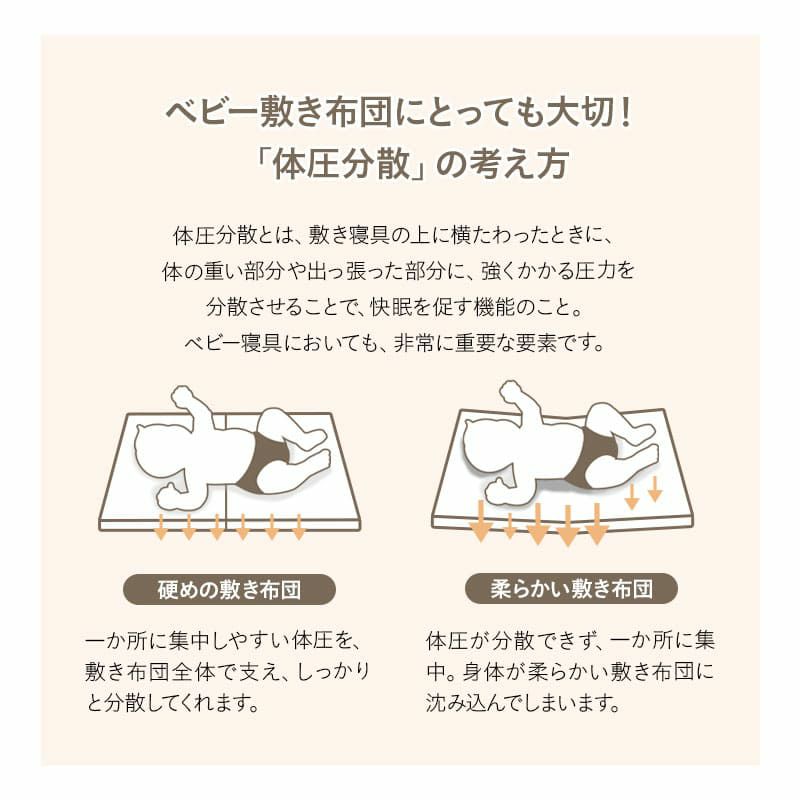 ベビー敷き布団にとっても大切！
「体圧分散」の考え方

体圧分散とは、敷き寝具の上に横たわったときに、体の重い部分や出っ張った部分に、強くかかる圧力を分散させることで、快眠を促す機能のこと。ベビー寝具においても、非常に重要な要素です。

硬めの敷き布団

一か所に集中しやすい体圧を、敷き布団全体で支え、しっかりと分散してくれます。

柔らかい敷き布団

体圧が分散できず、一か所に集中。身体が柔らかい敷き布団に沈み込んでしまいます。