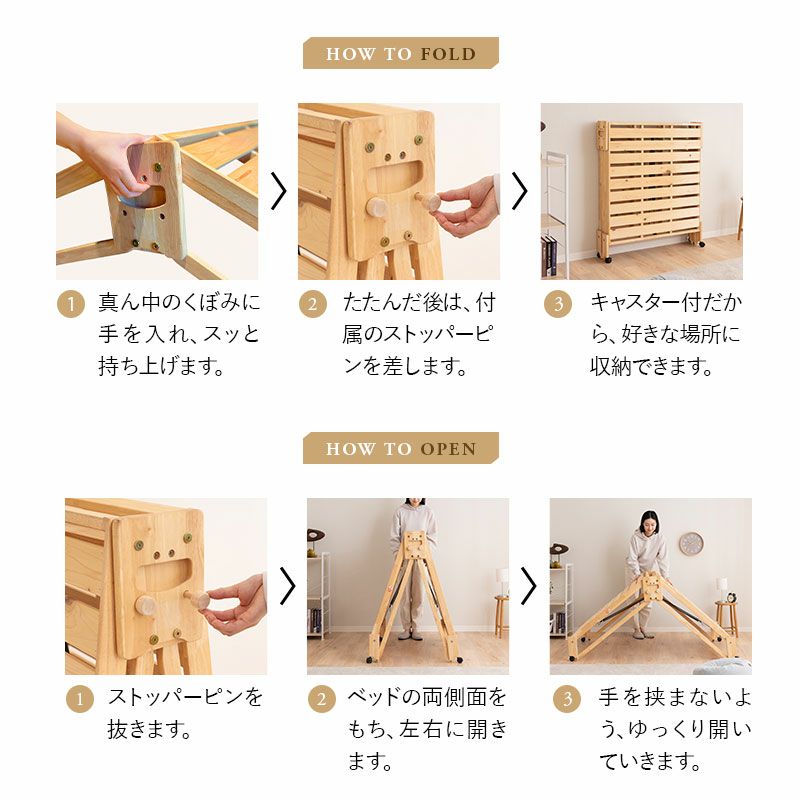 HOW TO FOLD

1 真ん中のくぼみに手を入れ、スッと持ち上げます。

2 たたんだ後は、付属のストッパーピンを差します。

3 キャスター付だから、好きな場所に収納できます。

HOW TO OPEN

1 ストッパーピンを抜きます。

2 ベッドの両側面をもち、左右に開きます。

3 手を挟まないよう、ゆっくり開いていきます。