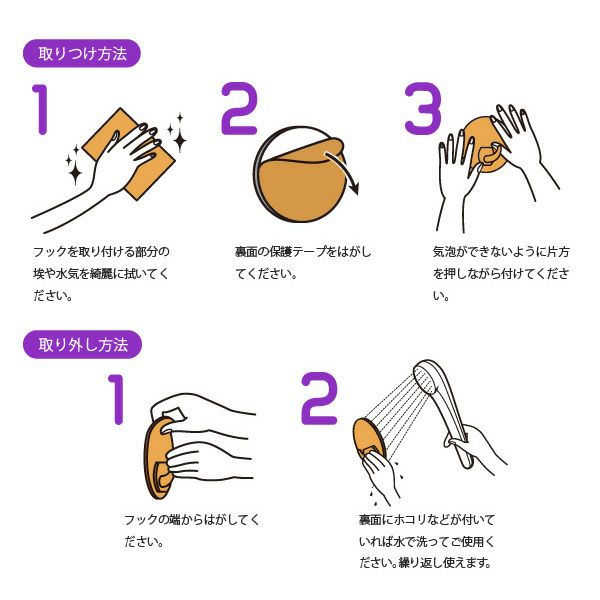 取りつけ方法

1

フックを取り付ける部分の埃や水気を綺麗に拭いてください。

2

裏面の保護テープをはがしてください。

3

気泡ができないように片方を押しながら付けてください。

取り外し方法

1

フックの端からはがしてください。

2

裏面にホコリなどが付いていれば水で洗ってご使用ください。繰り返し使えます。