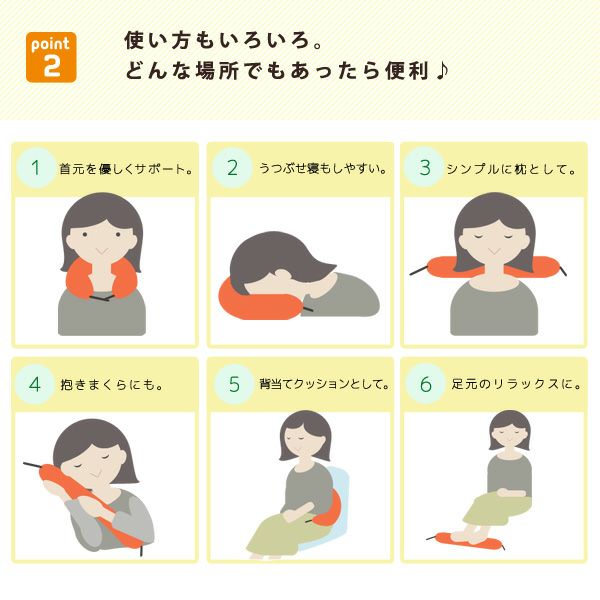 point 2

使い方もいろいろ。
どんな場所でもあったら便利♪

1 首元を優しくサポート。

2 うつぶせ寝もしやすい。

3 シンプルに枕として。

4 抱きまくらにも。

5 背当てクッションとして。

6 足元のリラックスに。