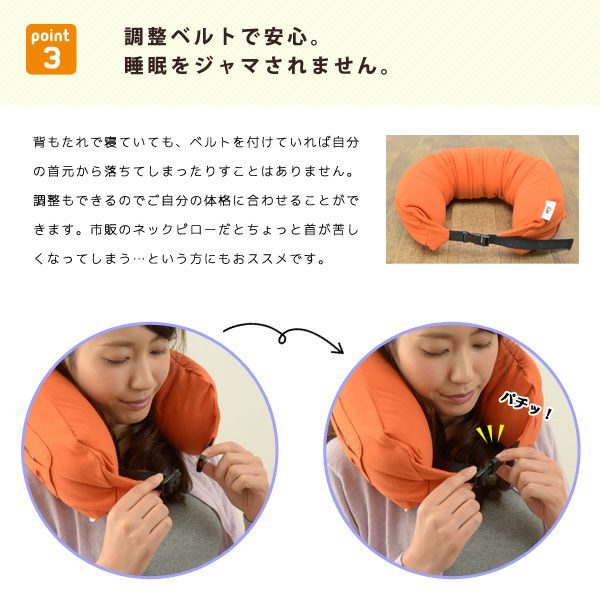 point
3

調整ベルトで安心。
睡眠をジャマされません。

背もたれで寝ていても、ベルトを付けていれば自分の首元から落ちてしまったりすことはありません。調整もできるのでご自分の体格に合わせることができます。市販のネックピローだとちょっと首が苦しくなってしまう…という方にもおススメです。

パチッ！