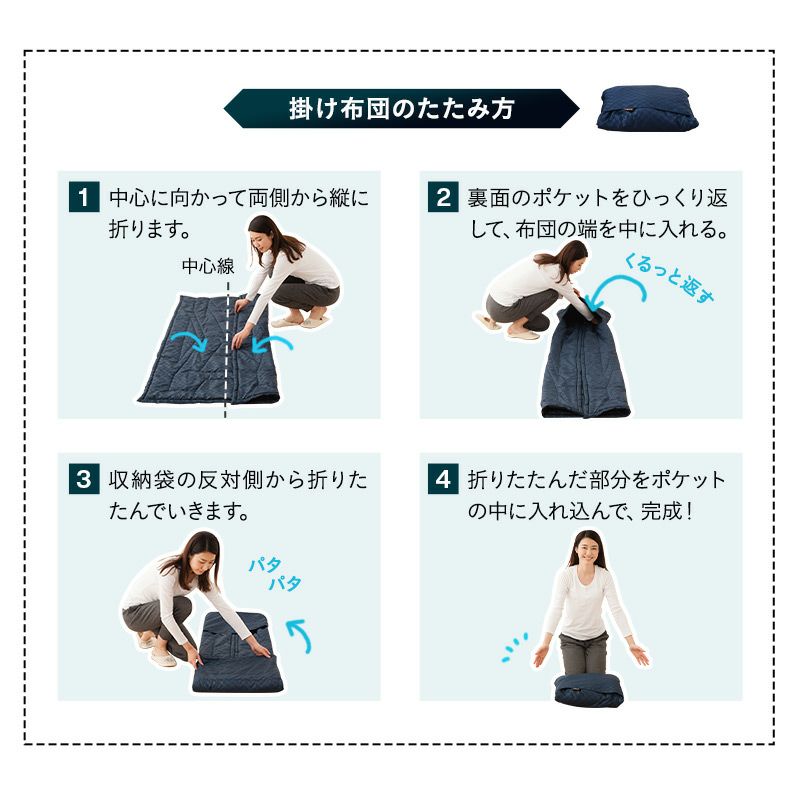 掛け布団のたたみ方

1 中心に向かって両側から縦に折ります。

中心線

2 裏面のポケットをひっくり返して、布団の端を中に入れる。

くるっと返す

3 収納袋の反対側から折りたたんでいきます。

パタ
パタ

4 折りたたんだ部分をポケットの中に入れ込んで、完成！