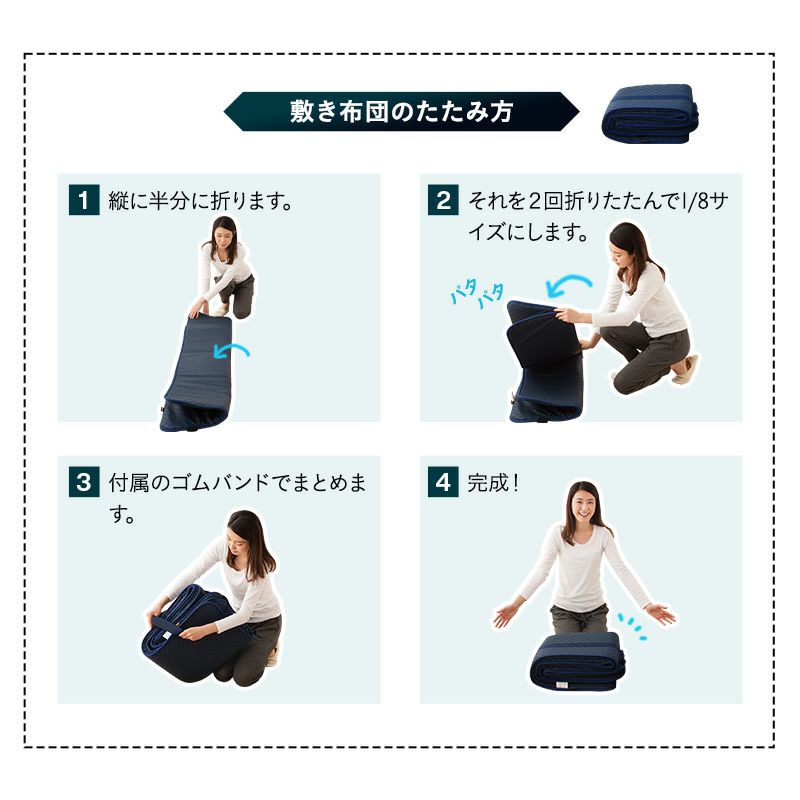 敷き布団のたたみ方

1 縦に半分に折ります。

2 それを2回折りたたんで1/8サイズにします。

パタ パタ

3 付属のゴムバンドでまとめます。

4 完成！