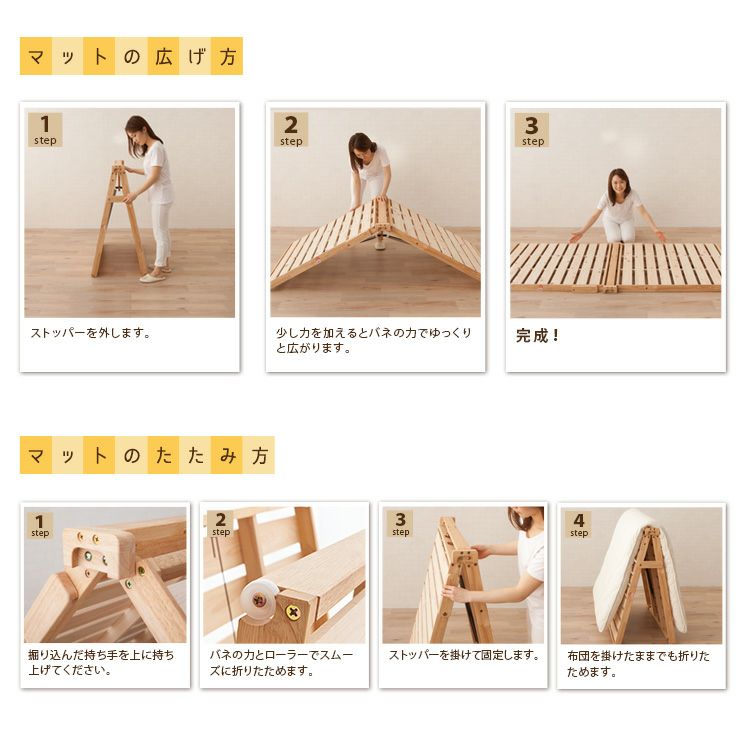 マットの広げ方

1 step

ストッパーを外します。

2 step

少し力を加えるとバネの力でゆっくりと広がります。

3 step

完成！

マットのたたみ方

1 step

掘り込んだ持ち手を上に持ち上げてください。

2 step

バネの力とローラーでスムーズに折りたためます。

3 step

ストッパーを掛けて固定します。

4 step

布団を掛けたままでも折りたためます。