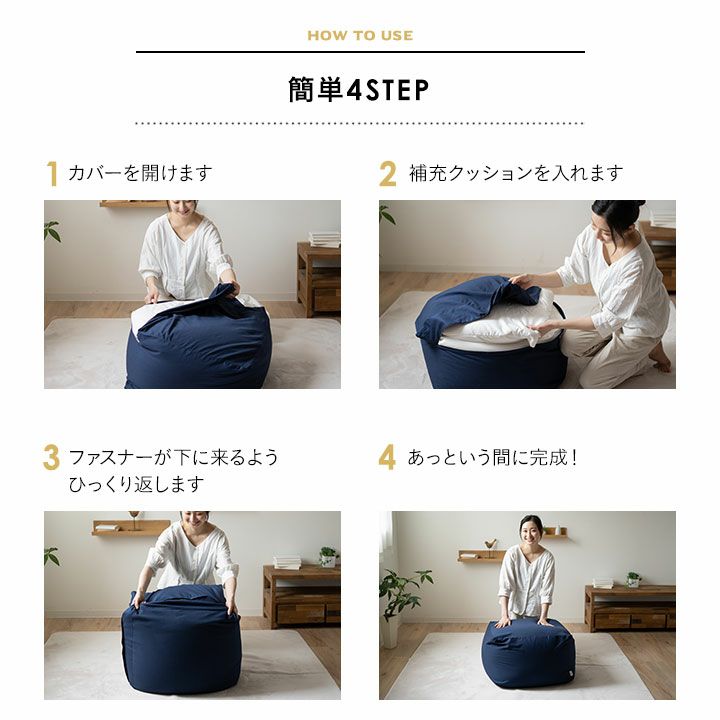 HOW TO USE

簡単4STEP

1 カバーを開けます

2 補充クッションを入れます

3 ファスナーが下に来るよう ひっくり返します

4 あっという間に完成！