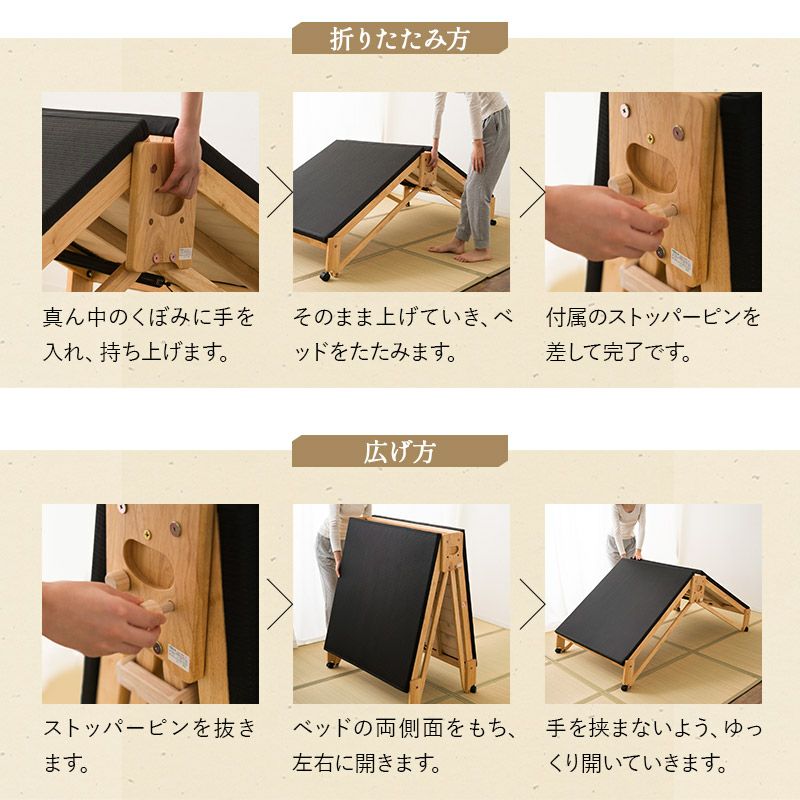 折りたたみ方

真ん中のくぼみに手を入れ、持ち上げます。

そのまま上げていき、ベッドをたたみます。

付属のストッパーピンを差して完了です。

広げ方

ストッパーピンを抜きます。

ベッドの両側面をもち、左右に開きます。

手を挟まないよう、ゆっくり開いていきます。