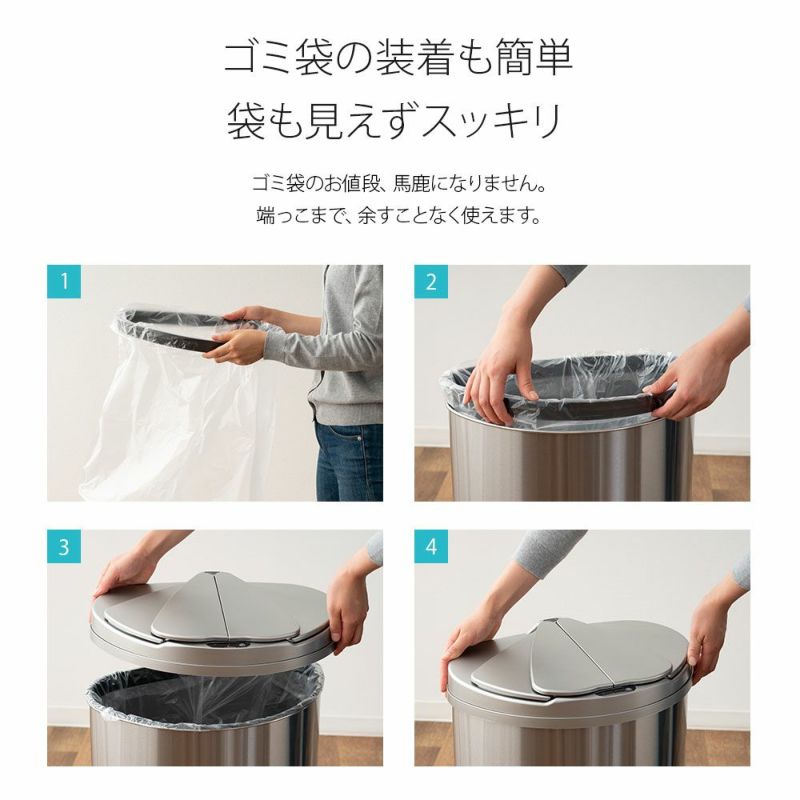 ゴミ袋の装着も簡単
袋も見えずスッキリ

ゴミ袋のお値段、馬鹿になりません。
端っこまで、余すことなく使えます。

1

2

3

4