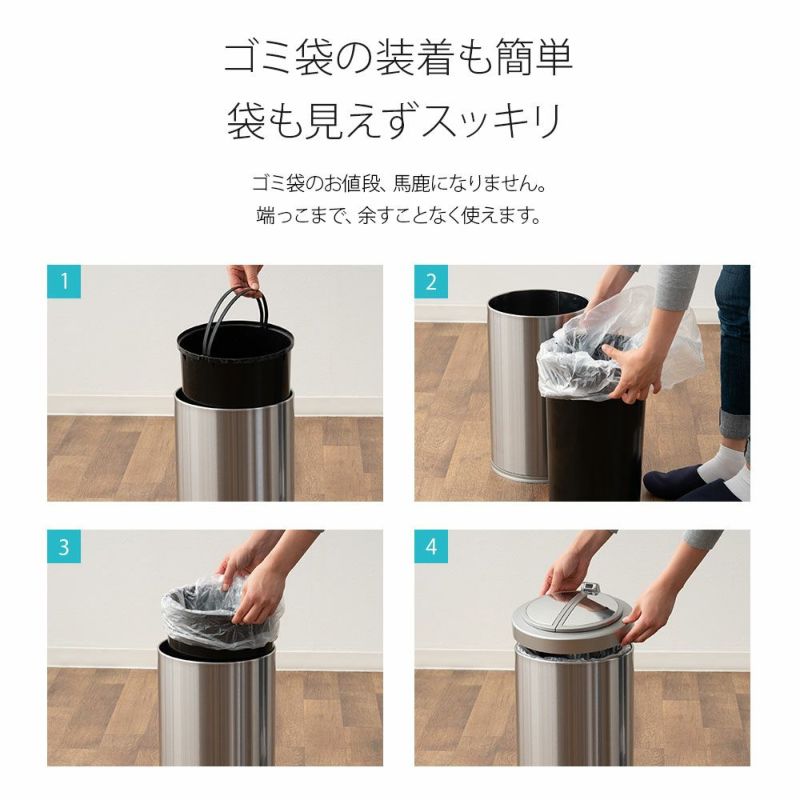 ゴミ袋の装着も簡単
袋も見えずスッキリ

ゴミ袋のお値段、馬鹿になりません。
端っこまで、余すことなく使えます。

1

2

3

4