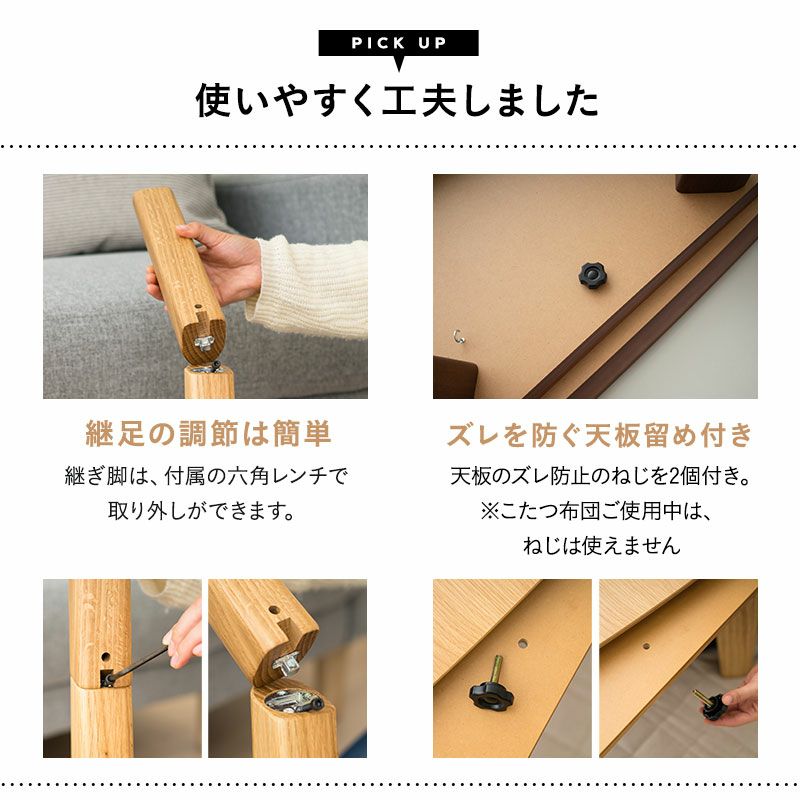 PICK UP

使いやすく工夫しました

継足の調節は簡単

継ぎ脚は、付属の六角レンチで取り外しができます。

ズレを防ぐ天板留め付き

天板のズレ防止のねじを2個付き。
※こたつ布団ご使用中は、ねじは使えません