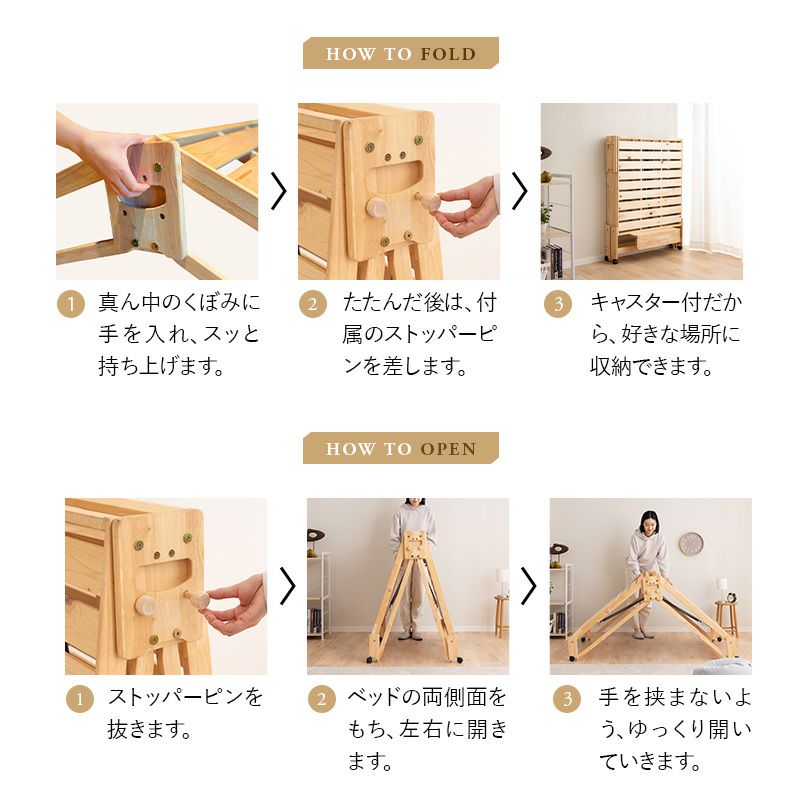 HOW TO FOLD

1 真ん中のくぼみに手を入れ、スッと持ち上げます。

2 たたんだ後は、付属のストッパーピンを差します。

3 キャスター付だから、好きな場所に収納できます。

HOW TO OPEN

1 ストッパーピンを抜きます。

2 ベッドの両側面をもち、左右に開きます。

3 手を挟まないよう、ゆっくり開いていきます。