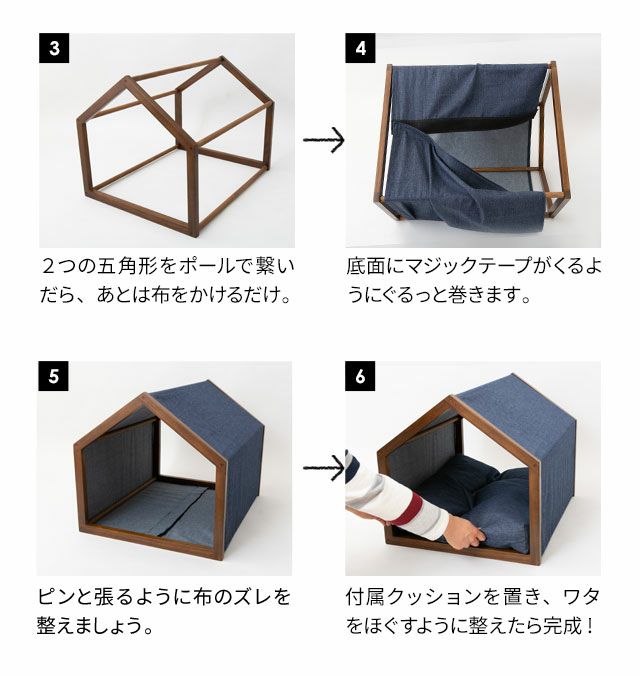 3

２つの五角形をポールで繋いだら、あとは布をかけるだけ。

4

底面にマジックテープがくるようにぐるっと巻きます。

5

ピンと張るように布のズレを整えましょう。

6

付属クッションを置き、ワタをほぐすように整えたら完成！