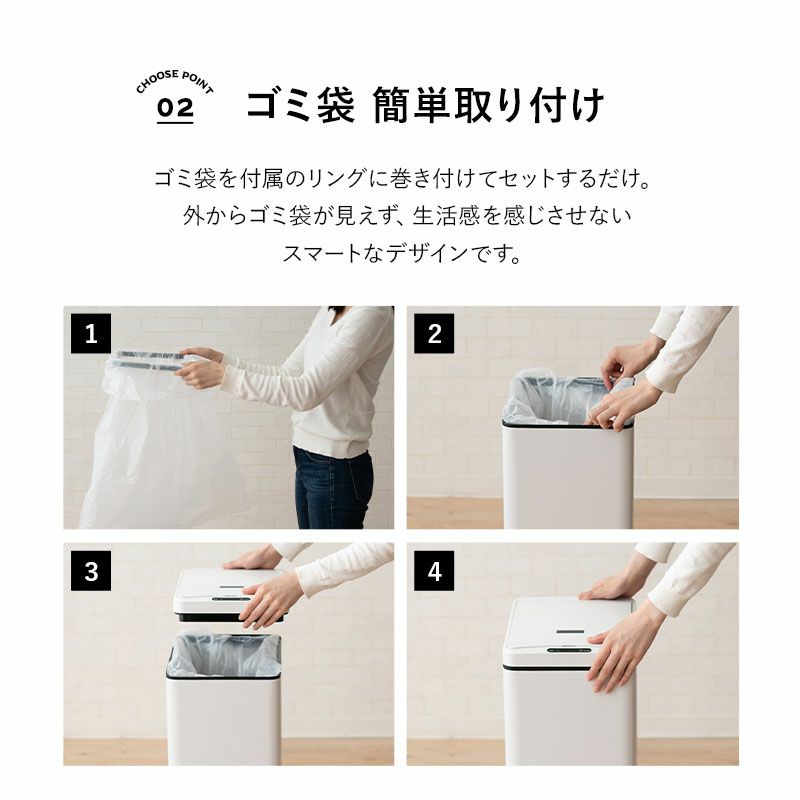 CHOOSE POINT
02

ゴミ袋 簡単取り付け

ゴミ袋を付属のリングに巻き付けてセットするだけ。
外からゴミ袋が見えず、生活感を感じさせない
スマートなデザインです。

1

2

3

4