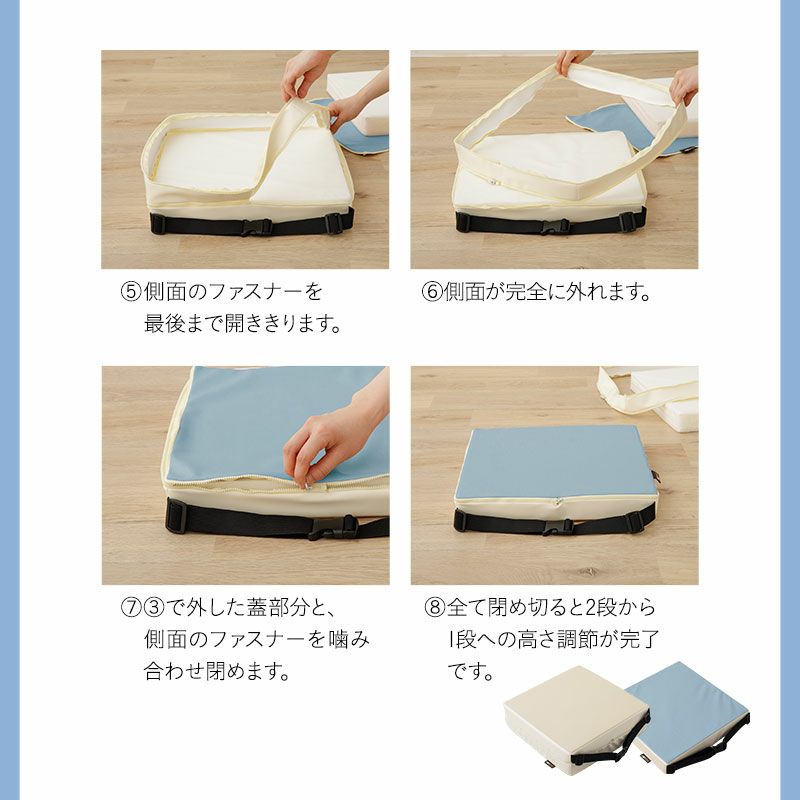 ⑤側面のファスナーを最後まで開ききります。

⑥側面が完全に外れます。

⑦③で外した蓋部分と、側面のファスナーを噛み合わせ閉めます。

⑧全て閉め切ると2段から1段への高さ調節が完了です。