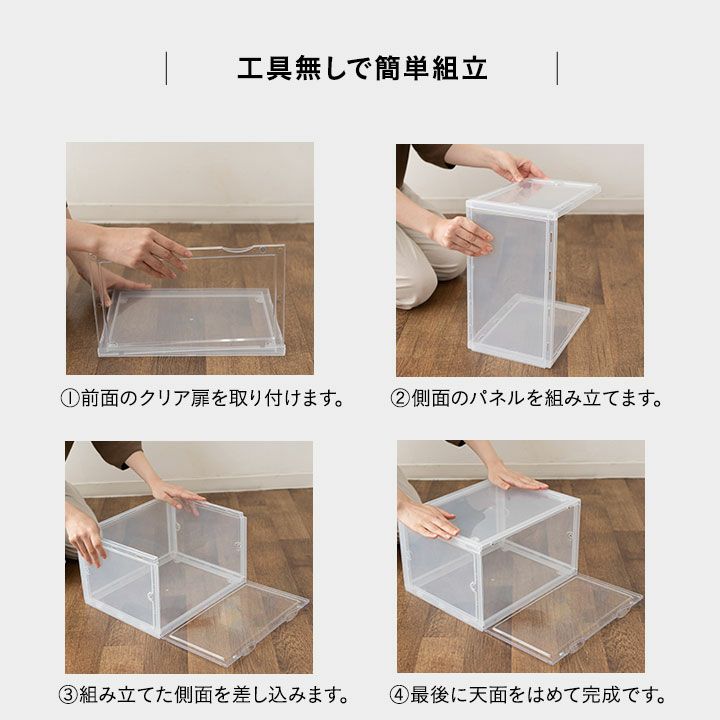 工具無しで簡単組立

①前面のクリア扉を取り付けます。

②側面のパネルを組み立てます。

③組み立てた側面を差し込みます。

④最後に天面をはめて完成です。