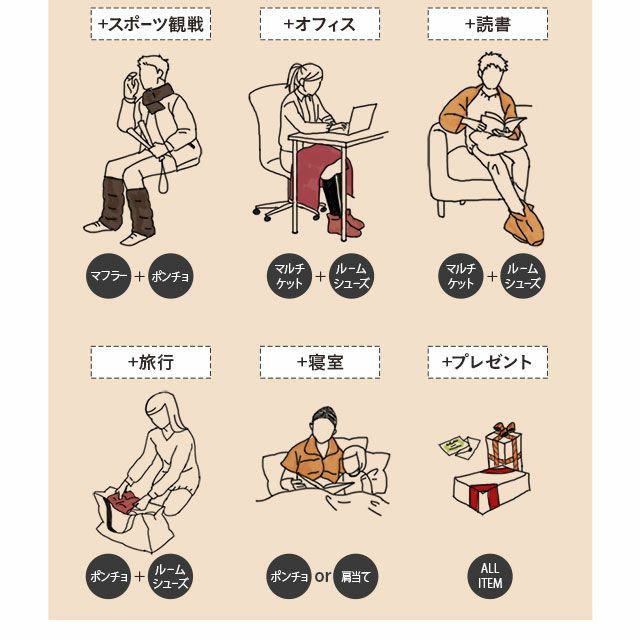 +スポーツ観戦

マフラー + ポンチョ

+オフィス

マルチケット + ルームシューズ

+読書

マルチケット + ルームシューズ

+旅行

ポンチョ + ルームシューズ

+寝室

ポンチョ or 肩当て

+プレゼント

ALL ITEM