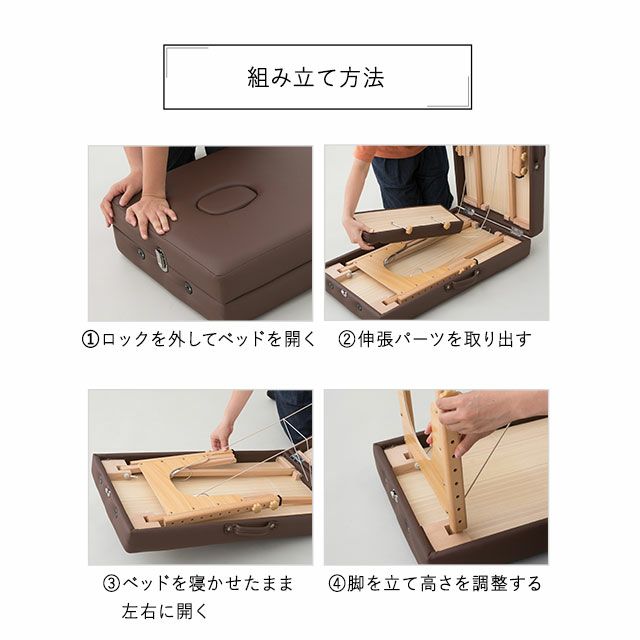 組み立て方法

①ロックを外してベッドを開く

②伸張パーツを取り出す

③ベッドを寝かせたまま左右に開く

④脚を立て高さを調整する