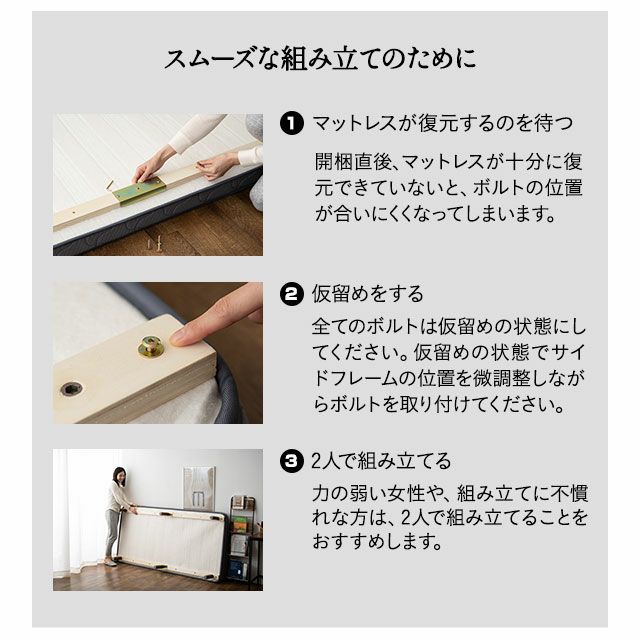 スムーズな組み立てのために

❶ マットレスが復元するのを待つ

開梱直後、マットレスが十分に復元できていないと、ボルトの位置が合いにくくなってしまいます。

❷ 仮留めをする

全てのボルトは仮留めの状態にしてください。仮留めの状態でサイドフレームの位置を微調整しながらボルトを取り付けてください。

❸ 2人で組み立てる

力の弱い女性や、組み立てに不慣れな方は、2人で組み立てることをおすすめします。