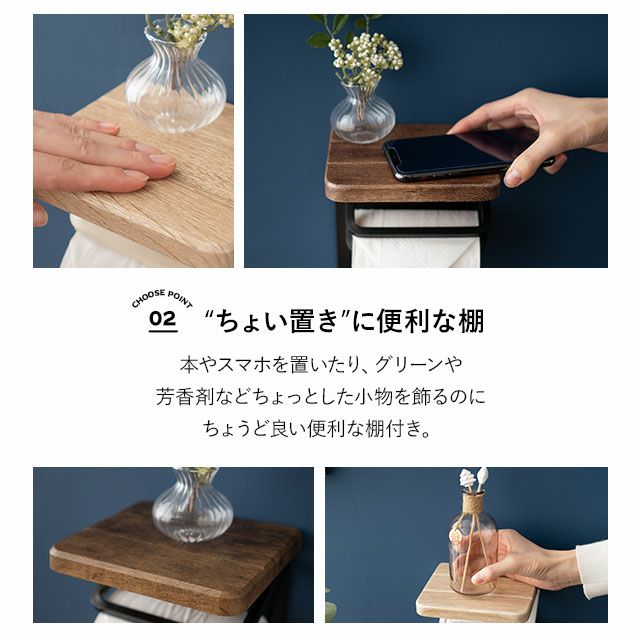 CHOOSE POINT
02 “ちょい置き”に便利な棚

本やスマホを置いたり、グリーンや
芳香剤などちょっとした小物を飾るのに
ちょうど良い便利な棚付き。