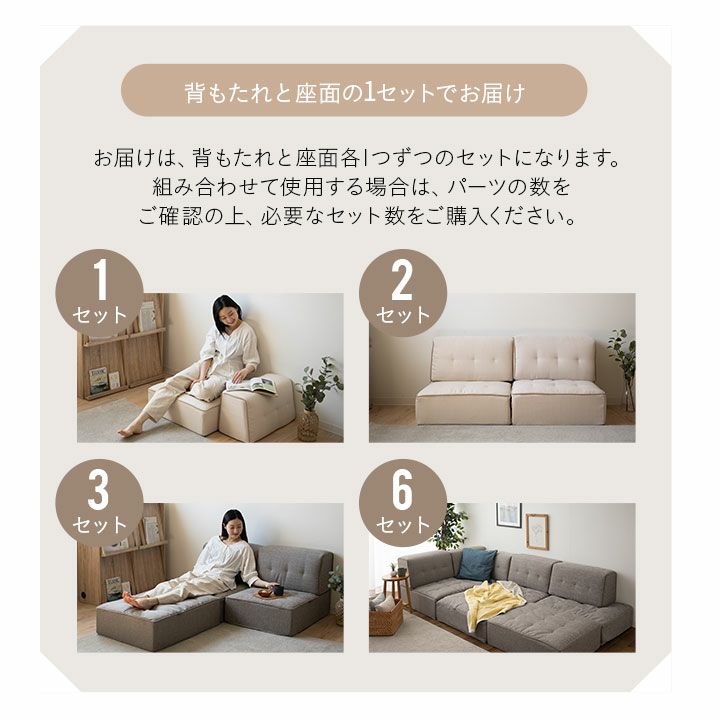 背もたれと座面の1セットでお届け

お届けは、背もたれと座面各1つずつのセットになります。
組み合わせて使用する場合は、パーツの数を
ご確認の上、必要なセット数をご購入ください。

1
セット

2
セット

3
セット

6
セット