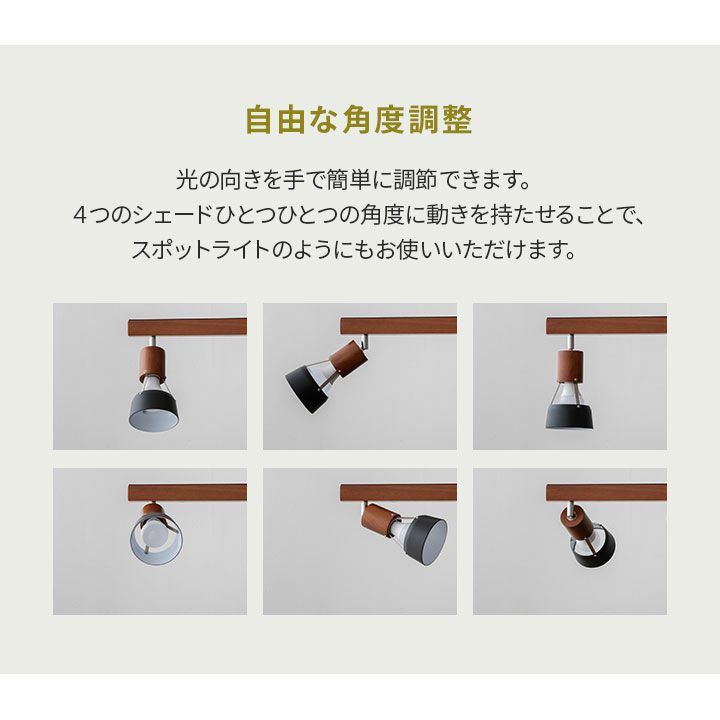 自由な角度調整

光の向きを手で簡単に調節できます。
4つのシェードひとつひとつの角度に動きを持たせることで、
スポットライトのようにもお使いいただけます。