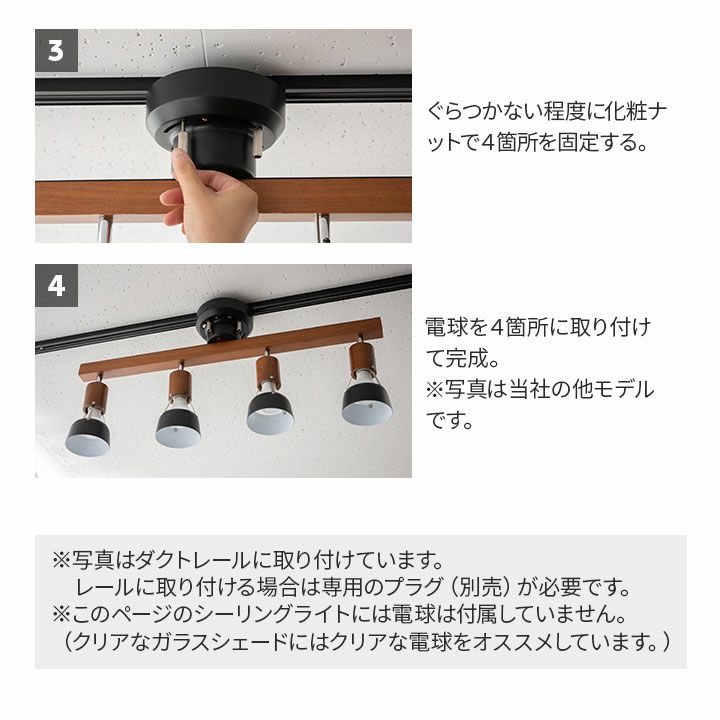 3

ぐらつかない程度に化粧ナットで4箇所を固定する。

4

電球を4箇所に取り付けて完成。
※写真は当社の他モデルです。

※写真はダクトレールに取り付けています。
レールに取り付ける場合は専用のプラグ（別売）が必要です。
※このページのシーリングライトには電球は付属していません。
（クリアなガラスシェードにはクリアな電球をオススメしています。）