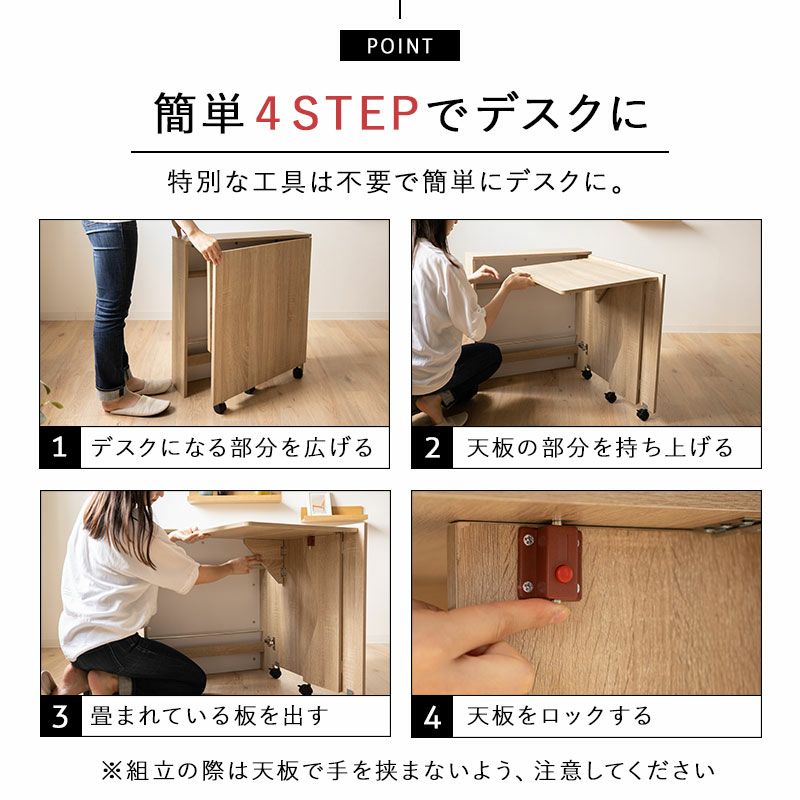 POINT

簡単4STEPでデスクに

特別な工具は不要で簡単にデスクに。

1 デスクになる部分を広げる

2 天板の部分を持ち上げる

3 畳まれている板を出す

4 天板をロックする

※組立の際は天板で手を挟まないよう、注意してください