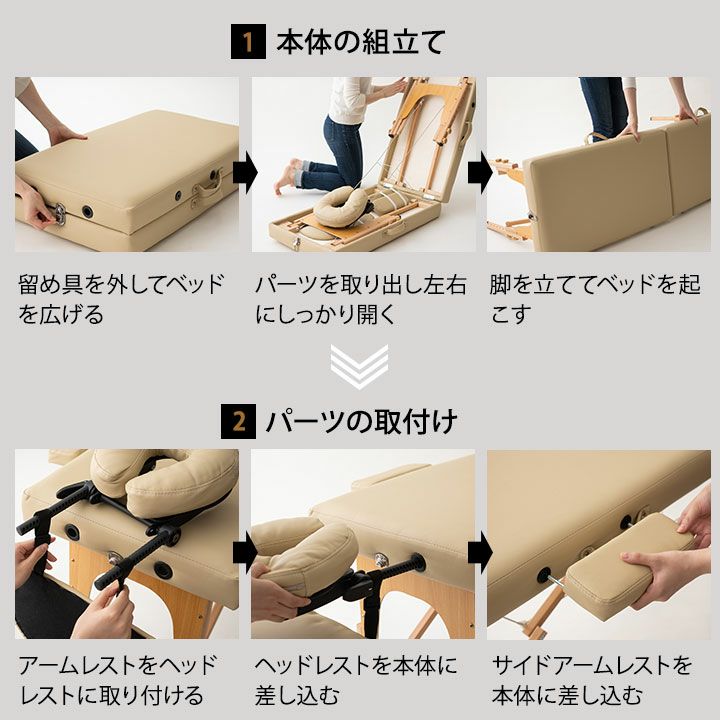 1 本体の組立て

留め具を外してベッドを広げる

パーツを取り出し左右にしっかり開く

脚を立ててベッドを起こす

2 パーツの取付け

アームレストをヘッドレストに取り付ける

ヘッドレストを本体に差し込む

サイドアームレストを本体に差し込む