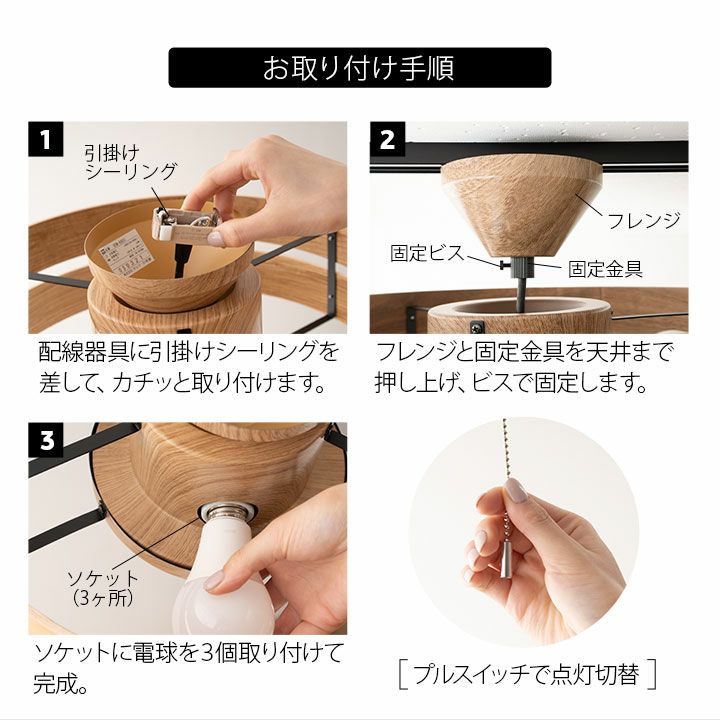 お取り付け手順

1

引掛け
シーリング

配線器具に引掛けシーリングを差して、カチッと取り付けます。

2

フレンジ

固定ビス

固定金具

フレンジと固定金具を天井まで押し上げ、ビスで固定します。

3

ソケット
(3ヶ所)

ソケットに電球を3個取り付けて完成。

[ プルスイッチで点灯切替 ]