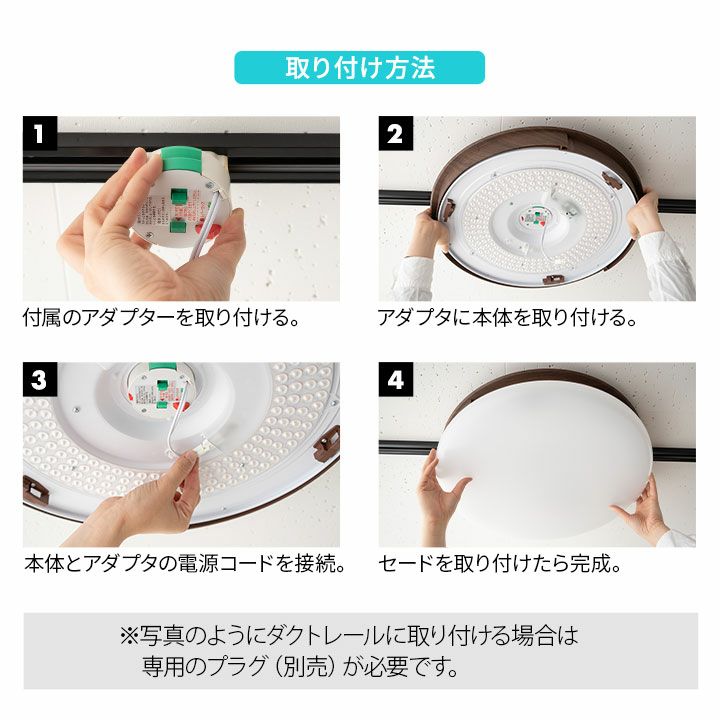 取り付け方法

1

付属のアダプターを取り付ける。

2

アダプタに本体を取り付ける。

3

本体とアダプタの電源コードを接続。

4

セードを取り付けたら完成。

※写真のようにダクトレールに取り付ける場合は専用のプラグ（別売）が必要です。