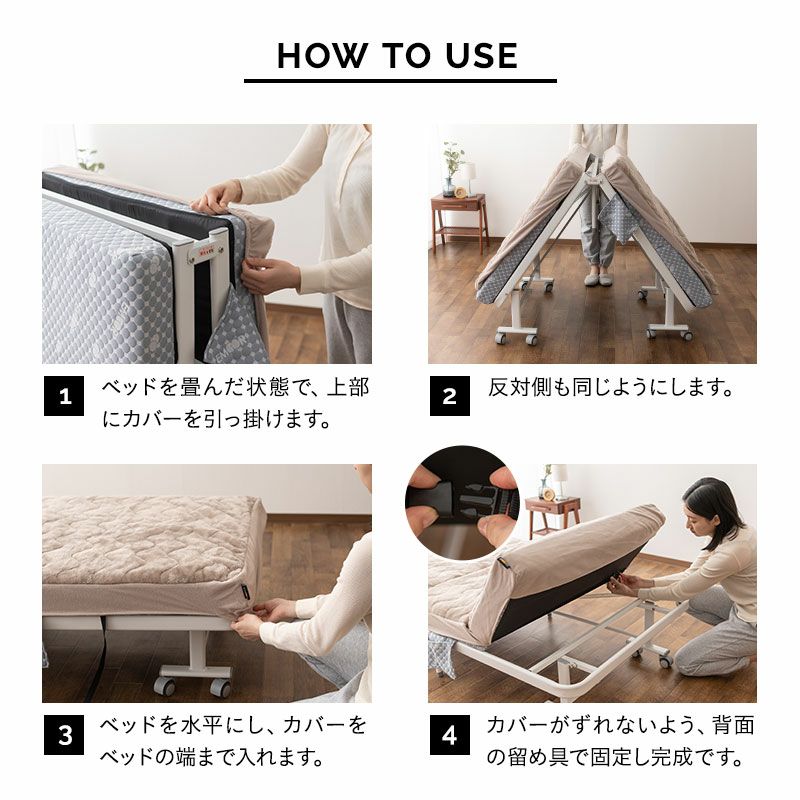 HOW TO USE

1 ベッドを畳んだ状態で、上部にカバーを引っ掛けます。

2 反対側も同じようにします。

3 ベッドを水平にし、カバーをベッドの端まで入れます。

4 カバーがずれないよう、背面の留め具で固定し完成です。