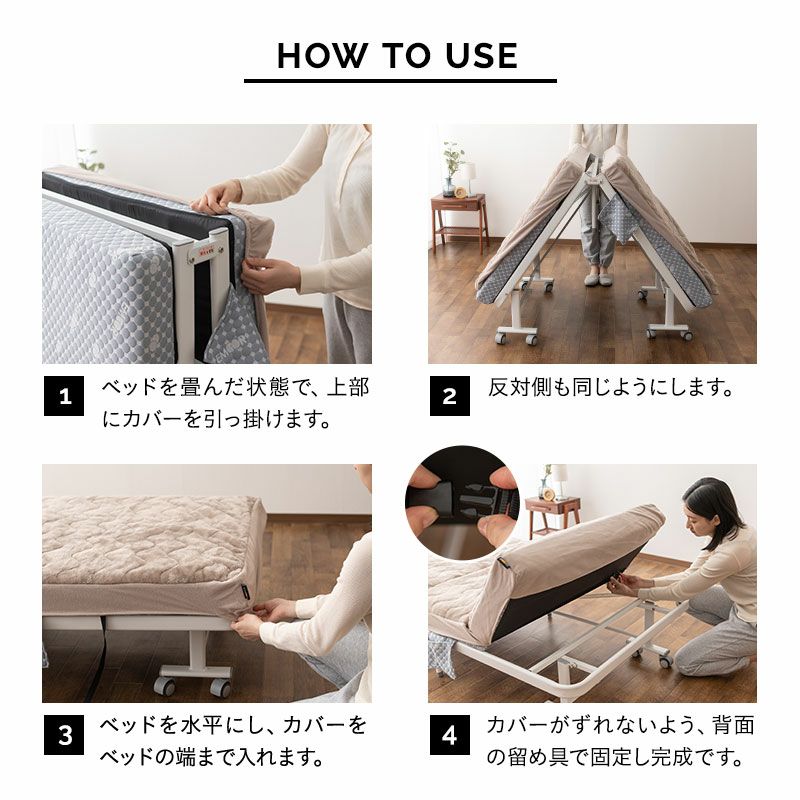 HOW TO USE

1 ベッドを畳んだ状態で、上部にカバーを引っ掛けます。

2 反対側も同じようにします。

3 ベッドを水平にし、カバーをベッドの端まで入れます。

4 カバーがずれないよう、背面の留め具で固定し完成です。