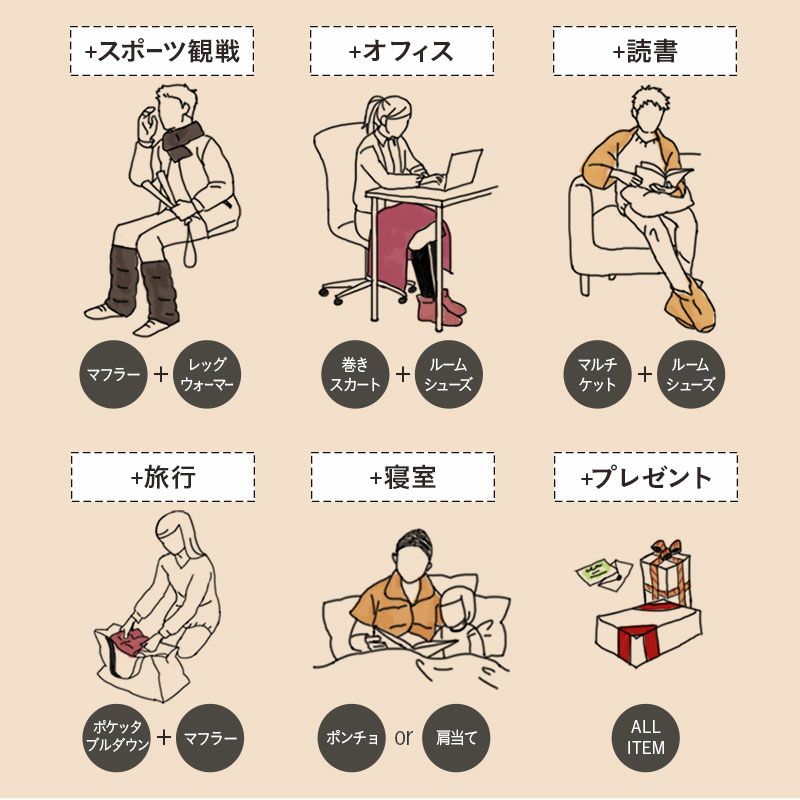 +スポーツ観戦

マフラー + レッグウォーマー

+オフィス

巻きスカート + ルームシューズ

+読書

マルチケット + ルームシューズ

+旅行

ポケッタブルダウン + マフラー

+寝室

ポンチョ or 肩当て

+プレゼント

ALL ITEM