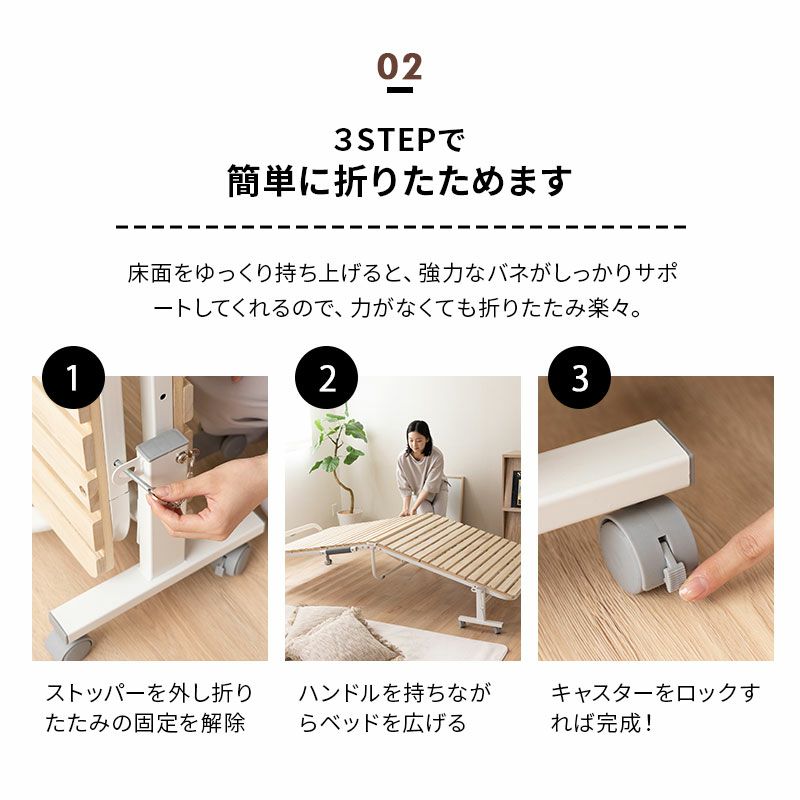 02

3STEPで
簡単に折りたためます

床面をゆっくり持ち上げると、強力なバネがしっかりサポートしてくれるので、力がなくても折りたたみ楽々。

1

ストッパーを外し折りたたみの固定を解除

2

ハンドルを持ちながらベッドを広げる

3

キャスターをロックすれば完成！