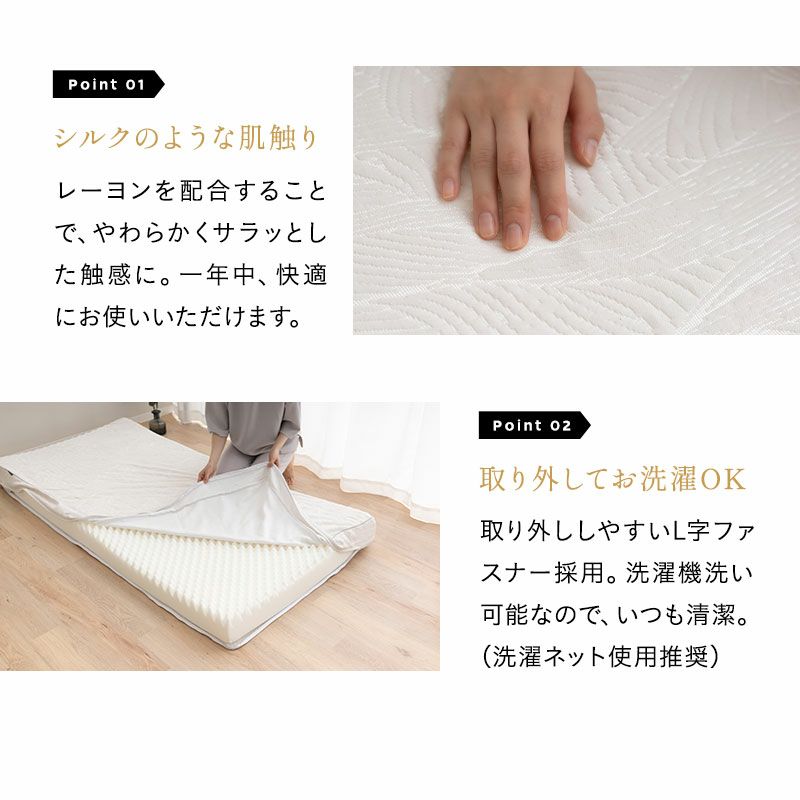 Point 01

シルクのような肌触り

レーヨンを配合することで、やわらかくサラッとした触感に。一年中、快適にお使いいただけます。

Point 02

取り外してお洗濯OK

取り外ししやすいL字ファスナー採用。洗濯機洗い可能なので、いつも清潔。(洗濯ネット使用推奨)