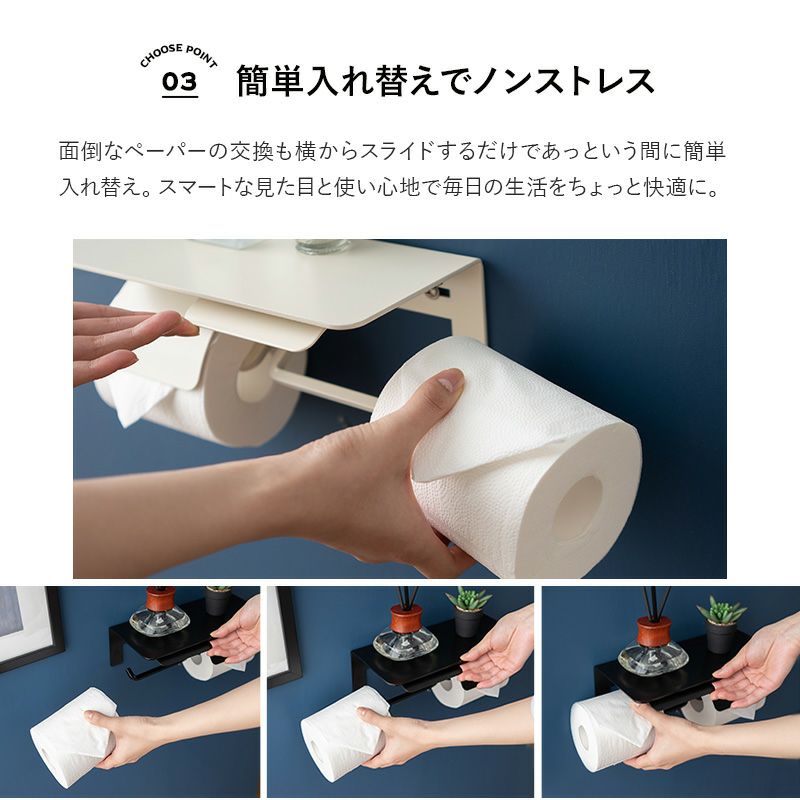 CHOOSE POINT
03 簡単入れ替えでノンストレス

面倒なペーパーの交換も横からスライドするだけであっという間に簡単入れ替え。スマートな見た目と使い心地で毎日の生活をちょっと快適に。