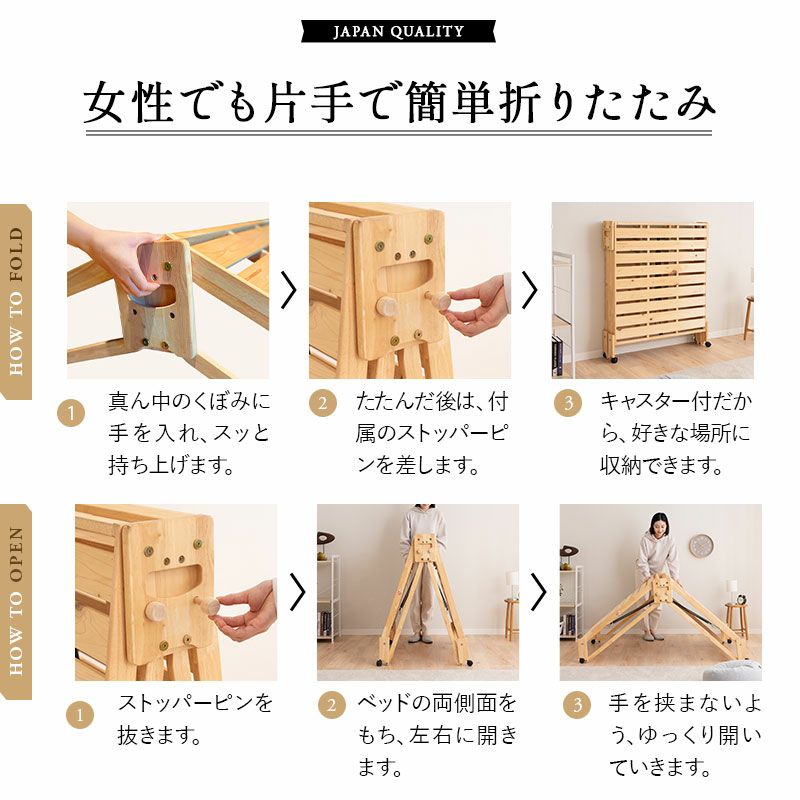 JAPAN QUALITY

女性でも片手で簡単折りたたみ

HOW TO FOLD

1 真ん中のくぼみに手を入れ、スッと持ち上げます。

2 たたんだ後は、付属のストッパーピンを差します。

3 キャスター付だから、好きな場所に収納できます。

HOW TO OPEN

1 ストッパーピンを抜きます。

2 ベッドの両側面をもち、左右に開きます。

3 手を挟まないよう、ゆっくり開いていきます。