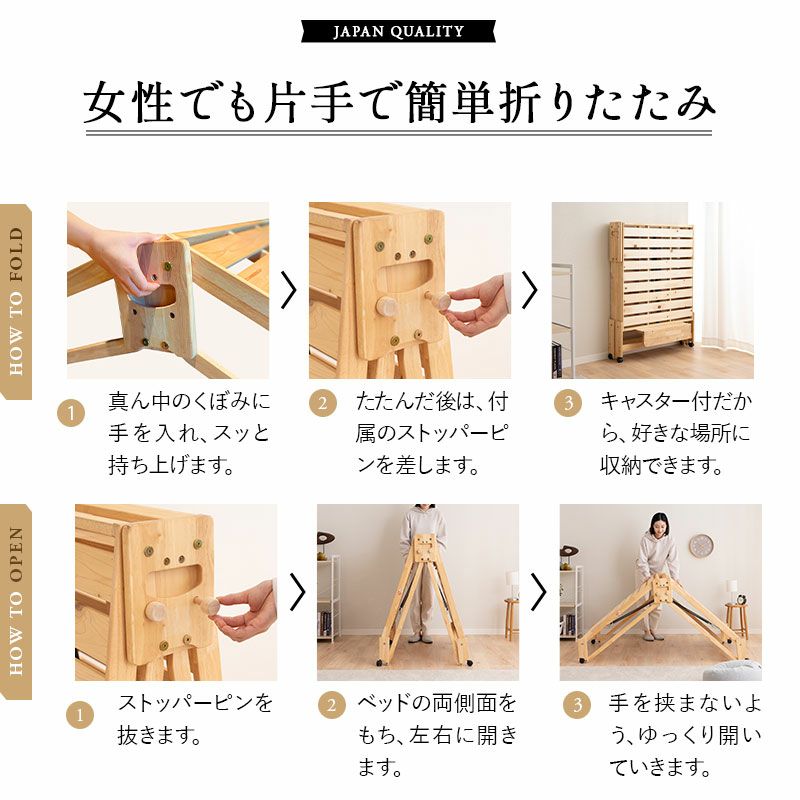 JAPAN QUALITY

女性でも片手で簡単折りたたみ

HOW TO FOLD

1 真ん中のくぼみに手を入れ、スッと持ち上げます。

2 たたんだ後は、付属のストッパーピンを差します。

3 キャスター付だから、好きな場所に収納できます。

HOW TO OPEN

1 ストッパーピンを抜きます。

2 ベッドの両側面をもち、左右に開きます。

3 手を挟まないよう、ゆっくり開いていきます。