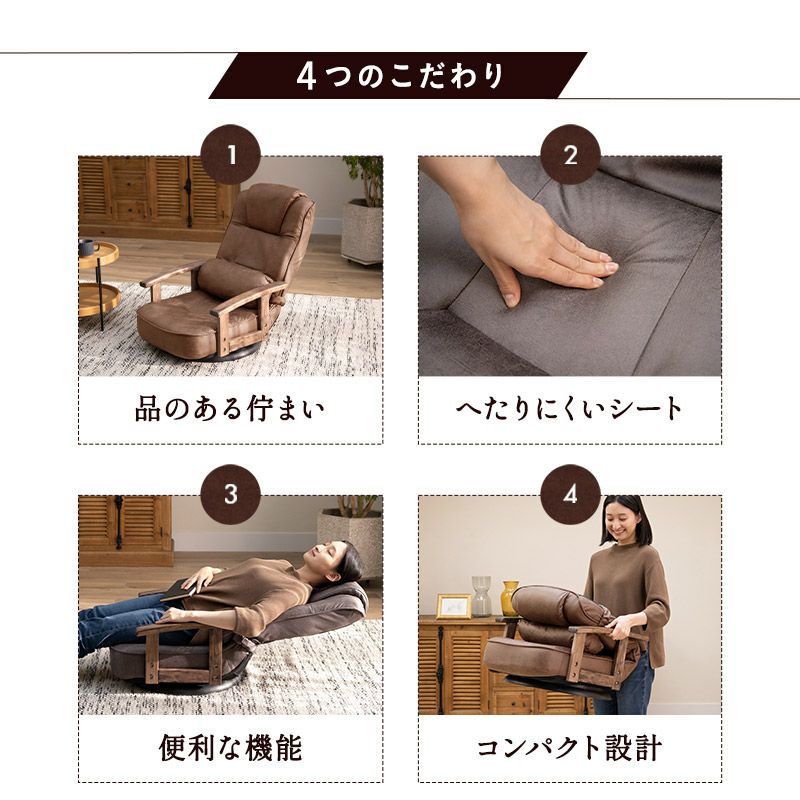 4つのこだわり

1

品のある佇まい

2

へたりにくいシート

3

便利な機能

4

コンパクト設計