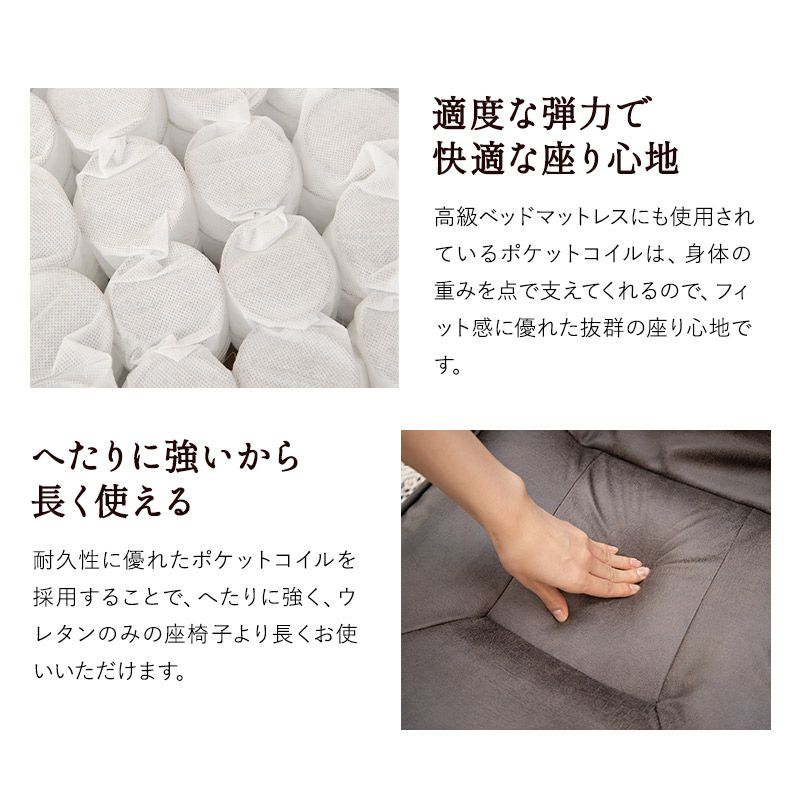 適度な弾力で
快適な座り心地

高級ベッドマットレスにも使用されているポケットコイルは、身体の重みを点で支えてくれるので、フィット感に優れた抜群の座り心地です。

へたりに強いから
長く使える

耐久性に優れたポケットコイルを採用することで、へたりに強く、ウレタンのみの座椅子より長くお使いいただけます。