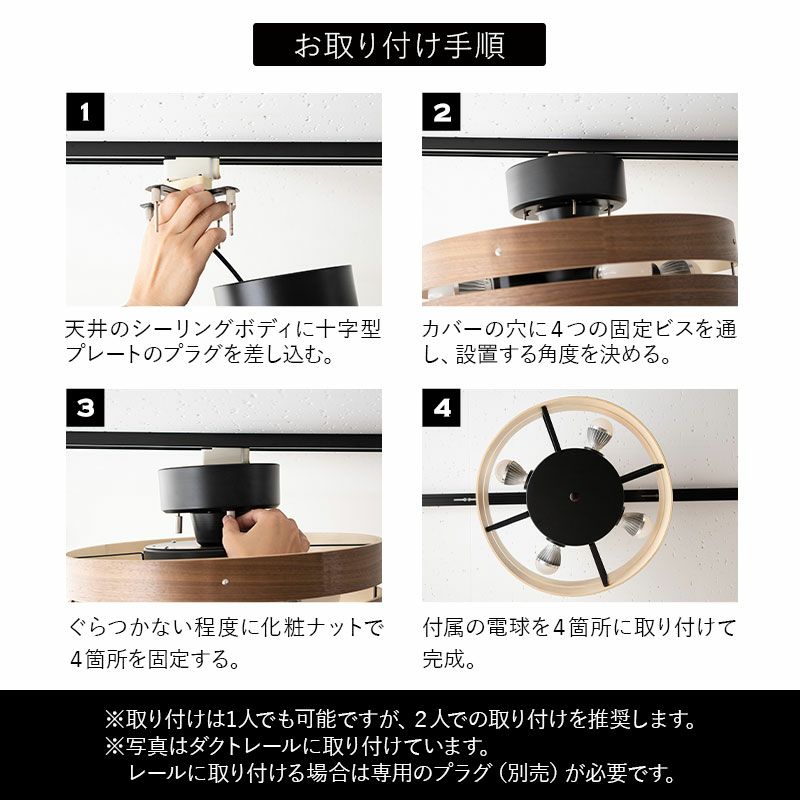 お取り付け手順

1

天井のシーリングボディに十字型プレートのプラグを差し込む。

2

カバーの穴に４つの固定ビスを通し、設置する角度を決める。

3

ぐらつかない程度に化粧ナットで４箇所を固定する。

4

付属の電球を４箇所に取り付けて完成。

※取り付けは1人でも可能ですが、２人での取り付けを推奨します。
※写真はダクトレールに取り付けています。
レールに取り付ける場合は専用のプラグ（別売）が必要です。