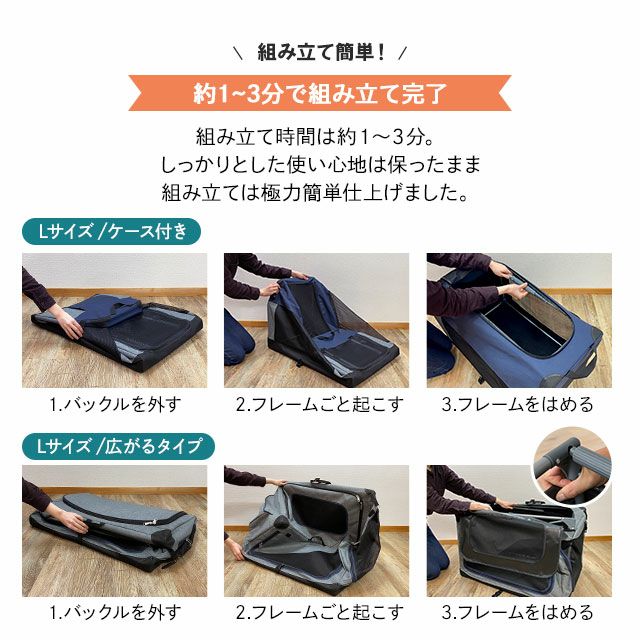 \ 組み立て簡単！ /

約1~3分で組み立て完了

組み立て時間は約１～３分。
しっかりとした使い心地は保ったまま
組み立ては極力簡単仕上げました。

Lサイズ /ケース付き

1.バックルを外す

2.フレームごと起こす

3.フレームをはめる

Lサイズ /広がるタイプ

1.バックルを外す

2.フレームごと起こす

3.フレームをはめる