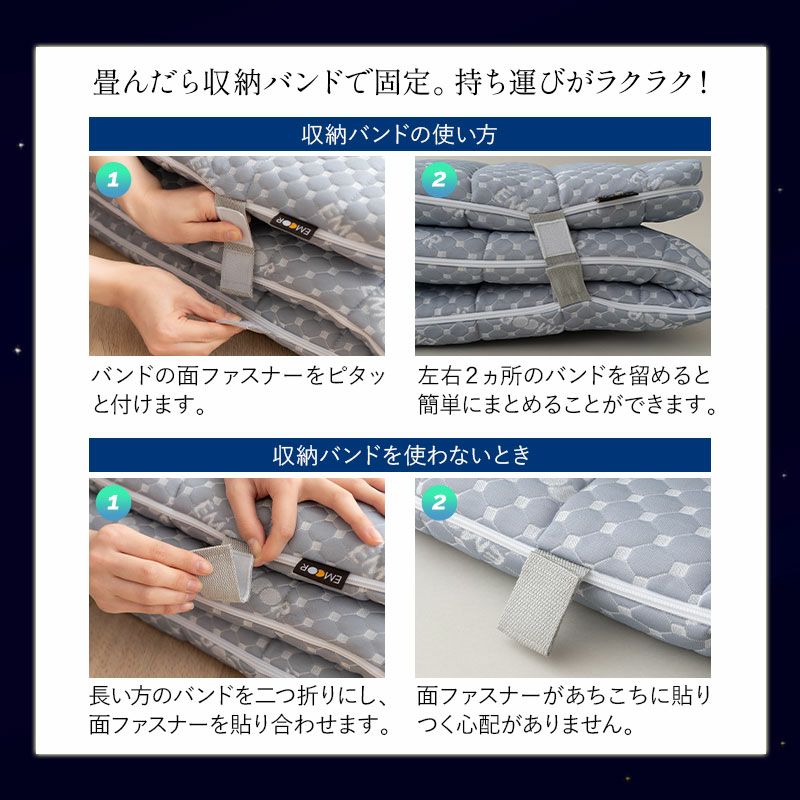 畳んだら収納バンドで固定。持ち運びがラクラク！

収納バンドの使い方

1

EMOOR

バンドの面ファスナーをピタッと付けます。

2

左右２ヵ所のバンドを留めると簡単にまとめることができます。

収納バンドを使わないとき

1

EMOOR

長い方のバンドを二つ折りにし、面ファスナーを貼り合わせます。

2

面ファスナーがあちこちに貼りつく心配がありません。