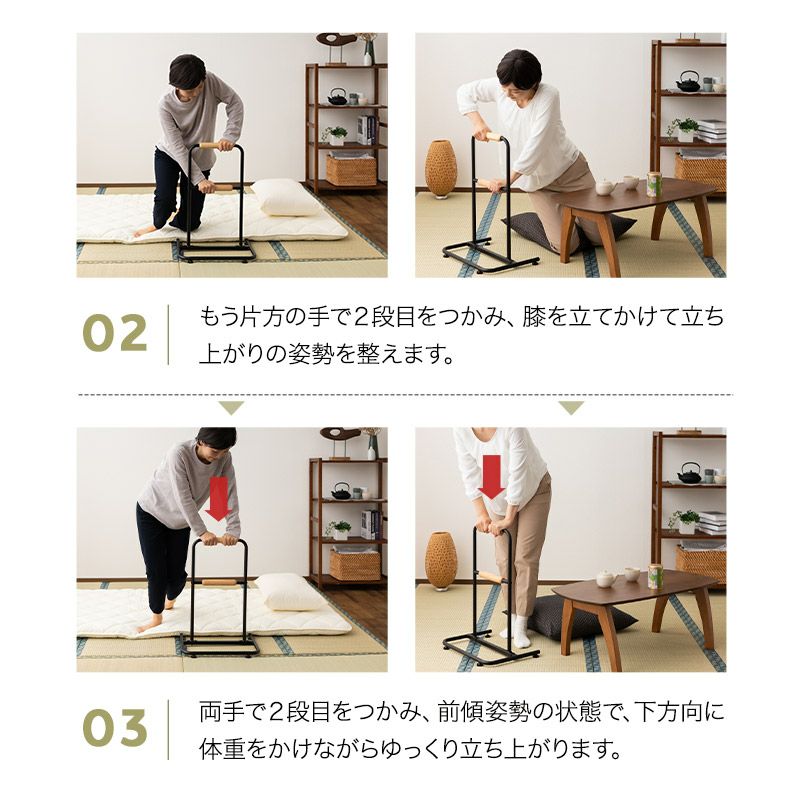 02
もう片方の手で2段目をつかみ、膝を立てかけて立ち上がりの姿勢を整えます。

03
両手で2段目をつかみ、前傾姿勢の状態で、下方向に体重をかけながらゆっくり立ち上がります。