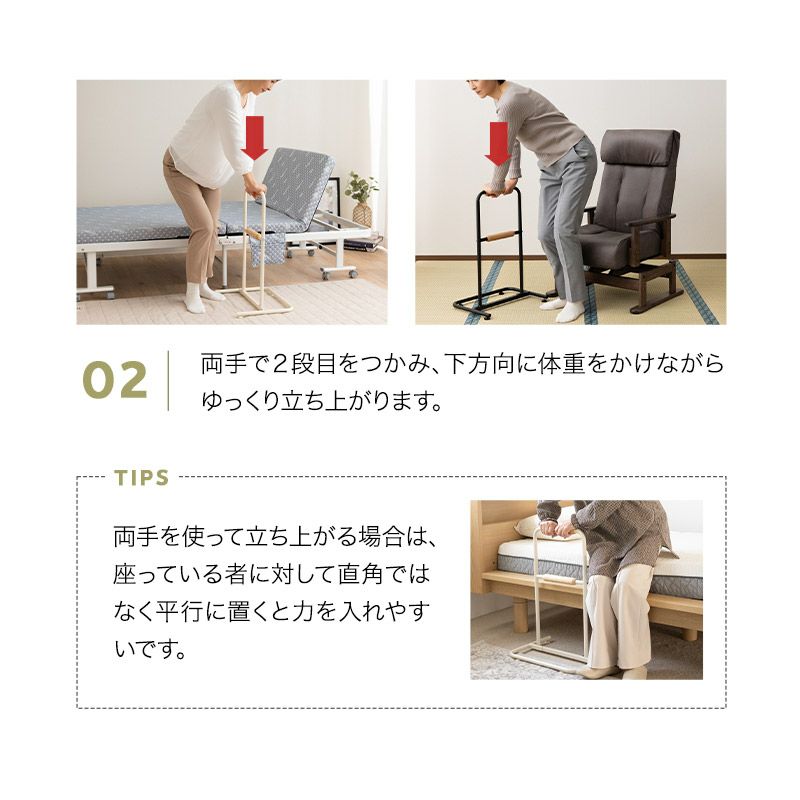 02

両手で２段目をつかみ、下方向に体重をかけながらゆっくり立ち上がります。

TIPS

両手を使って立ち上がる場合は、座っている者に対して直角ではなく平行に置くと力を入れやすいです。