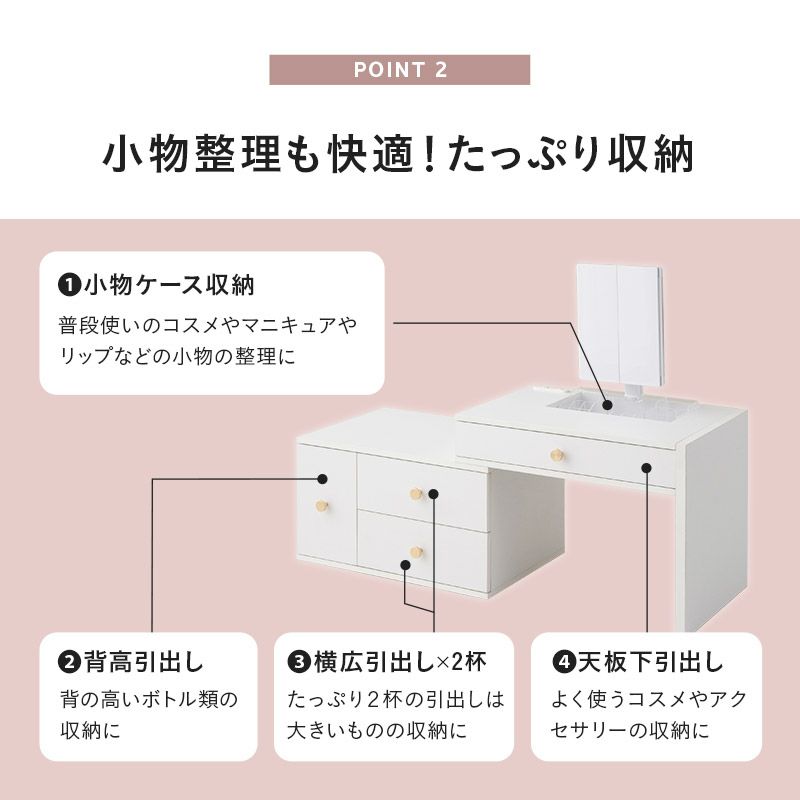 POINT 2

小物整理も快適！たっぷり収納

❶小物ケース収納

普段使いのコスメやマニキュアやリップなどの小物の整理に

❷背高引出し

背の高いボトル類の収納に

❸横広引出し×2杯

たっぷり2杯の引出しは大きいものの収納に

❹天板下引出し

よく使うコスメやアクセサリーの収納に