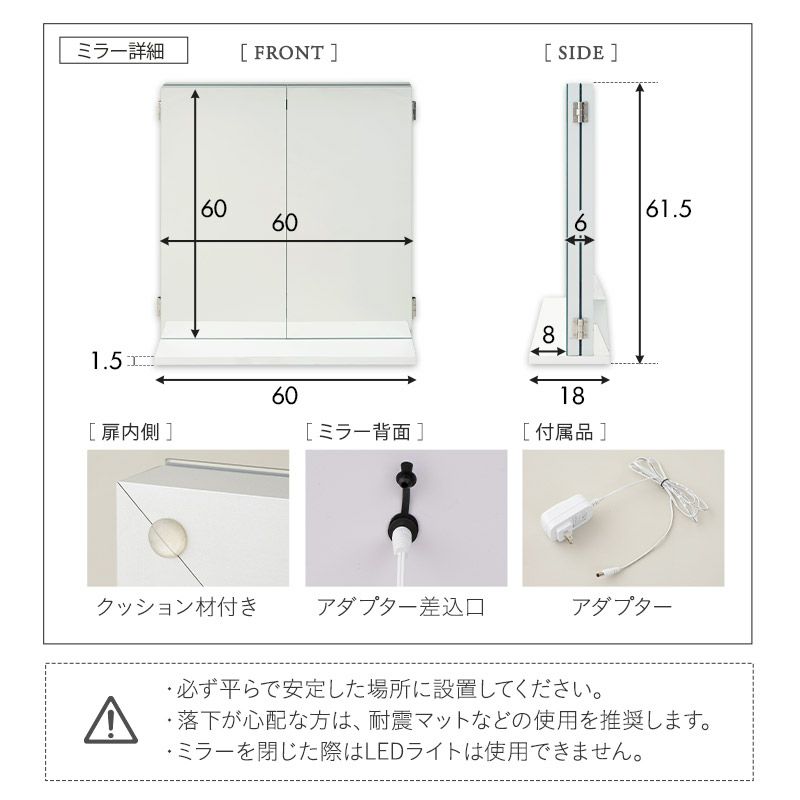 ミラー詳細

[ FRONT ]

60

60

1.5

60

[ SIDE ]

6

61.5

8

18

[ 扉内側 ]

クッション材付き

[ ミラー背面 ]

アダプター差込口

[ 付属品 ]

アダプター

・必ず平らで安定した場所に設置してください。
・落下が心配な方は、耐震マットなどの使用を推奨します。
・ミラーを閉じた際はLEDライトは使用できません。