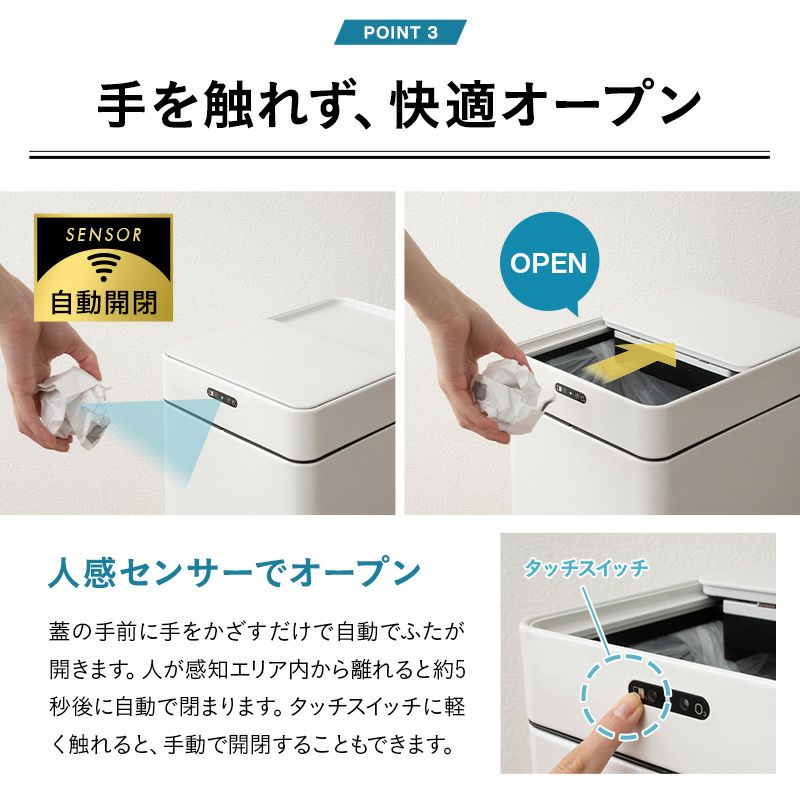 POINT 3

手を触れず、快適オープン

SENSOR
自動開閉

OPEN

人感センサーでオープン

蓋の手前に手をかざすだけで自動でふたが開きます。人が感知エリア内から離れると約5秒後に自動で閉まります。タッチスイッチに軽く触れると、手動で開閉することもできます。

タッチスイッチ