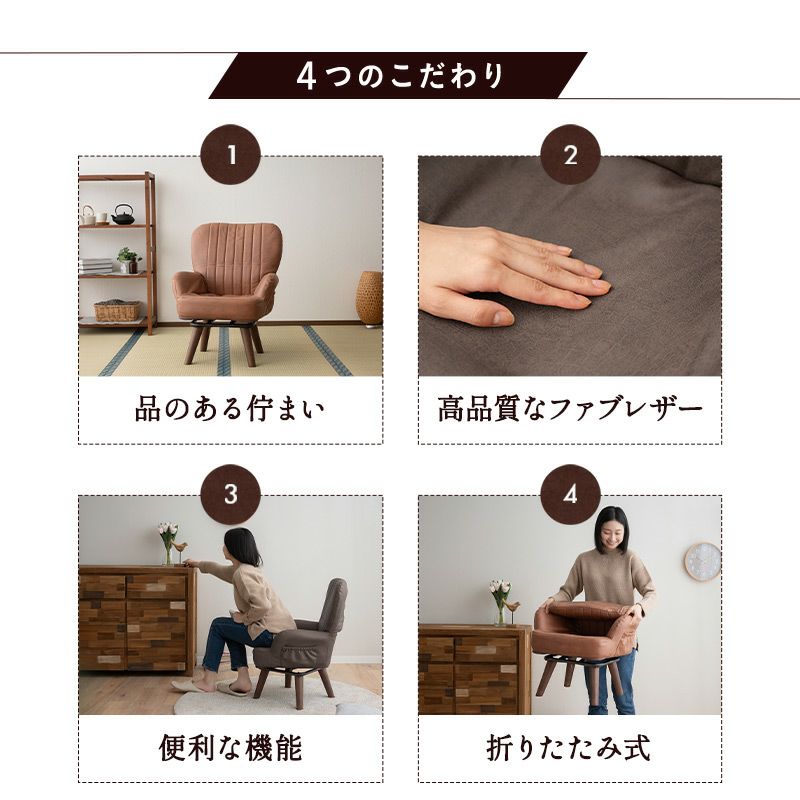 4つのこだわり

1

品のある佇まい

2

高品質なファブレザー

3

便利な機能

4

折りたたみ式