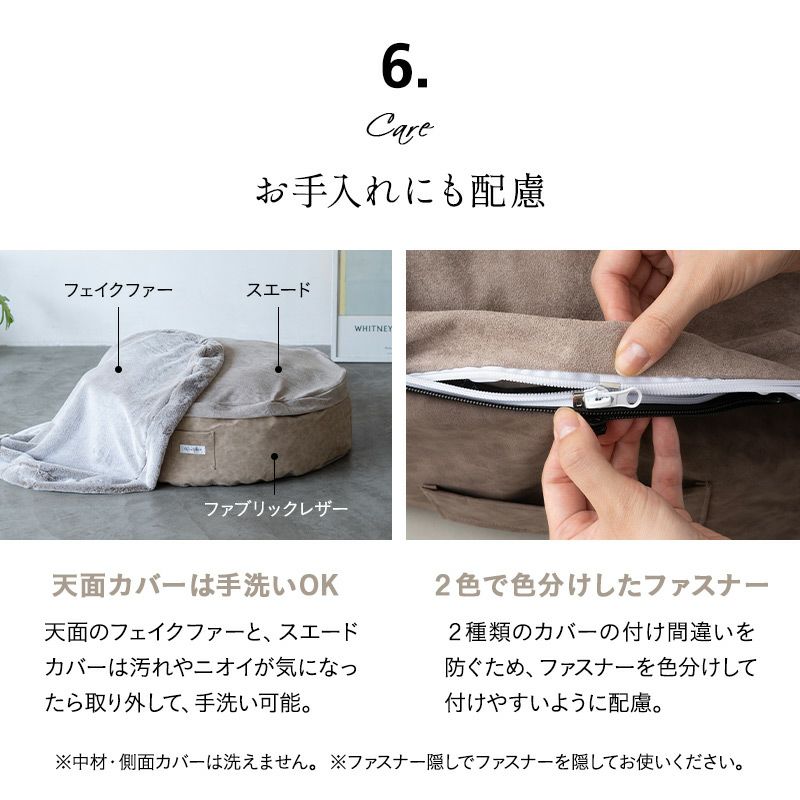 6.

Care

お手入れにも配慮

フェイクファー

スエード

ファブリックレザー

WHITNEY

天面カバーは手洗いOK

天面のフェイクファーと、スエードカバーは汚れやニオイが気になったら取り外して、手洗い可能。

2色で色分けしたファスナー

2種類のカバーの付け間違いを防ぐため、ファスナーを色分けして付けやすいように配慮。

※中材・側面カバーは洗えません。 ※ファスナー隠しでファスナーを隠してお使いください。